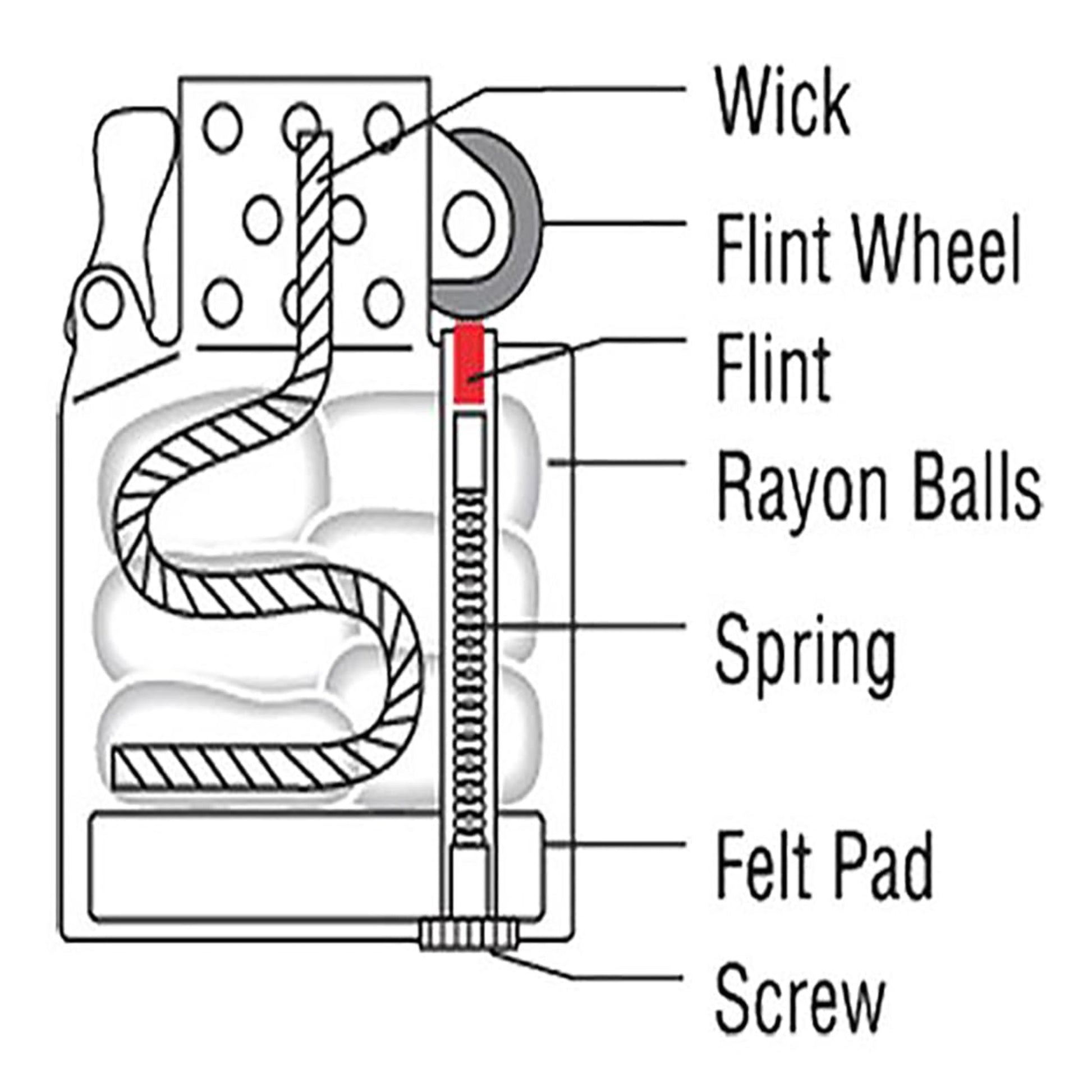 Wick
Flint Wheel
Flint
Rayon Balls
Spring
Felt Pad
Screw