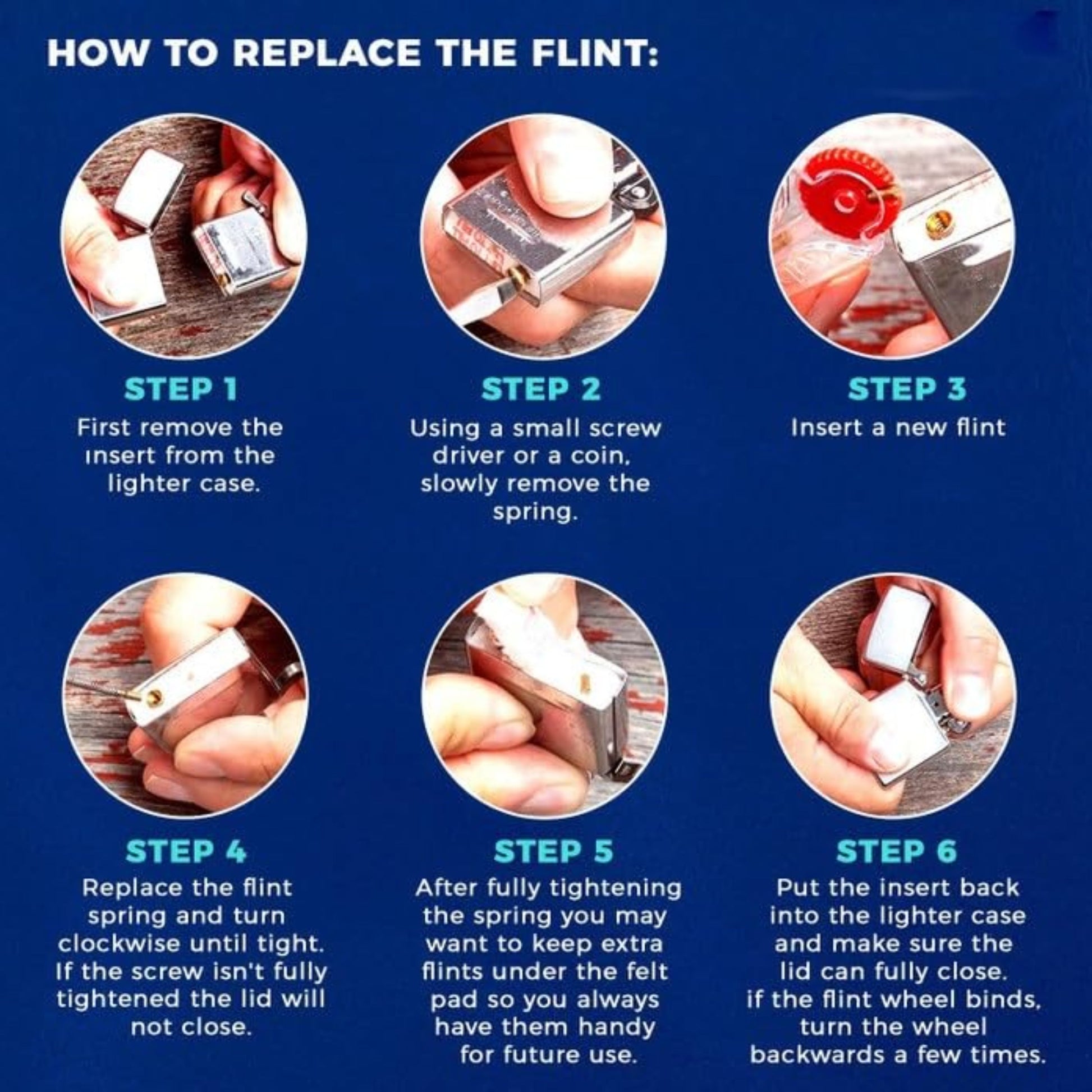 HOW TO REPLACE THE FLINT:

STEP 1
First remove the insert from the lighter case.

STEP 2
Using a small screw driver or a coin, slowly remove the spring.

STEP 3
Insert a new flint

STEP 4
Replace the flint spring and turn clockwise until tight. If the screw isn't fully tightened the lid will not close.

STEP 5
After fully tightening the spring you may want to keep extra flints under the felt pad so you always have them handy for future use.

STEP 6
Put the insert back into the lighter case and make sure the lid can fully close. if the flint wheel binds, turn the wheel backwards a few times.