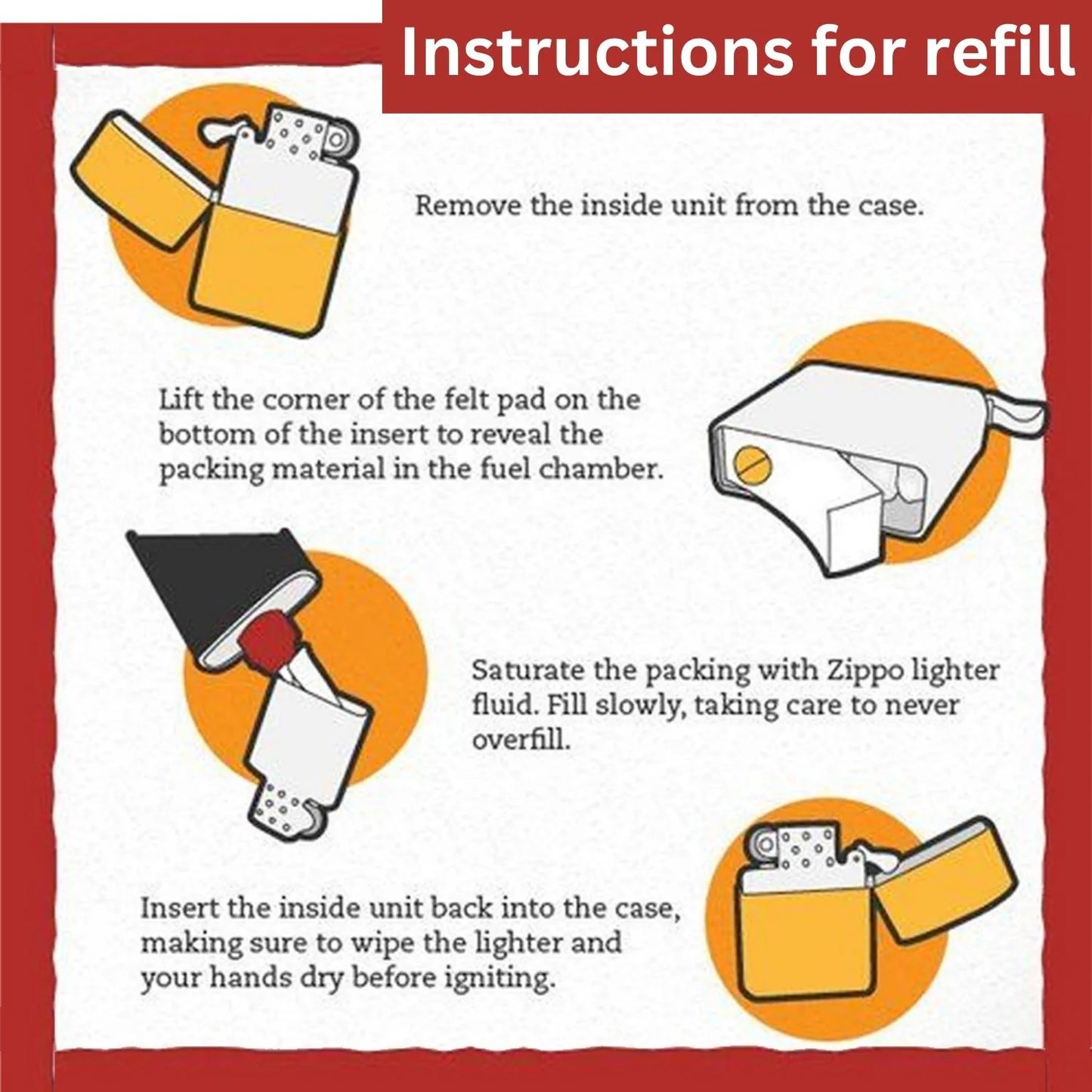 Instructions for refill

Remove the inside unit from the case.

Lift the corner of the felt pad on the bottom of the insert to reveal the packing material in the fuel chamber.

Saturate the packing with Zippo lighter fluid. Fill slowly, taking care to never overfill.

Insert the inside unit back into the case, making sure to wipe the lighter and your hands dry before igniting.