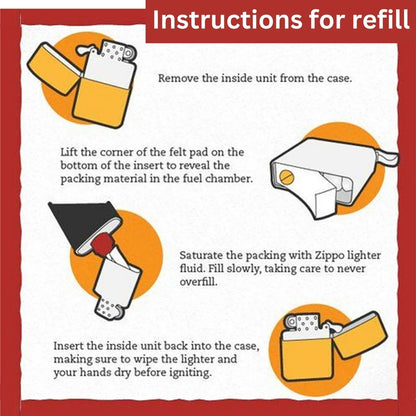 Instructions for refill

Remove the inside unit from the case.

Lift the corner of the felt pad on the bottom of the insert to reveal the packing material in the fuel chamber.

Saturate the packing with Zippo lighter fluid. Fill slowly, taking care to never overfill.

Insert the inside unit back into the case, making sure to wipe the lighter and your hands dry before igniting.