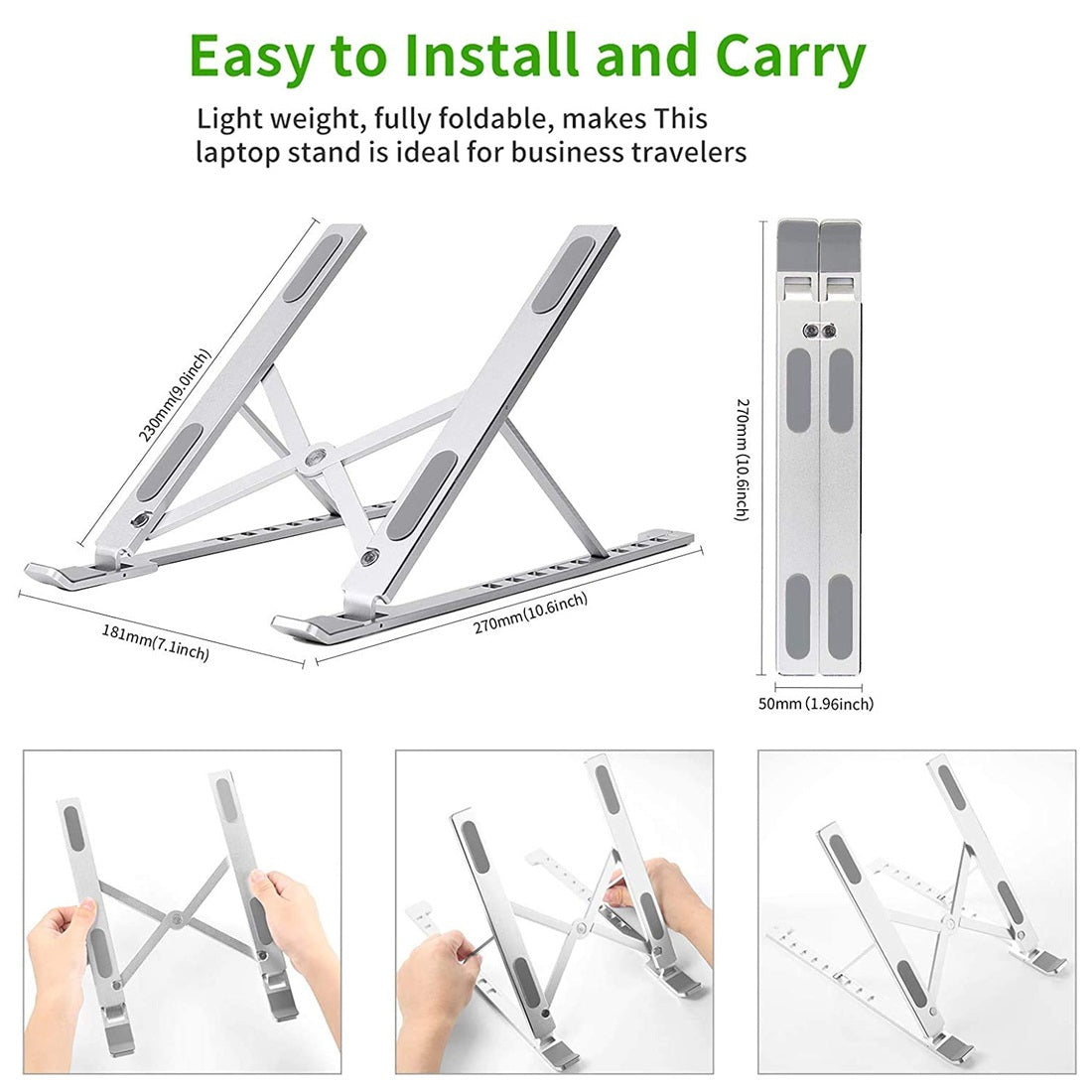 Easy to Install and Carry

Light weight, fully foldable, makes This laptop stand is ideal for business travelers

230mm(9.0inch)

181mm(7.1inch)

270mm(10.6inch)

270mm (10.6inch)

50mm (1.96inch)