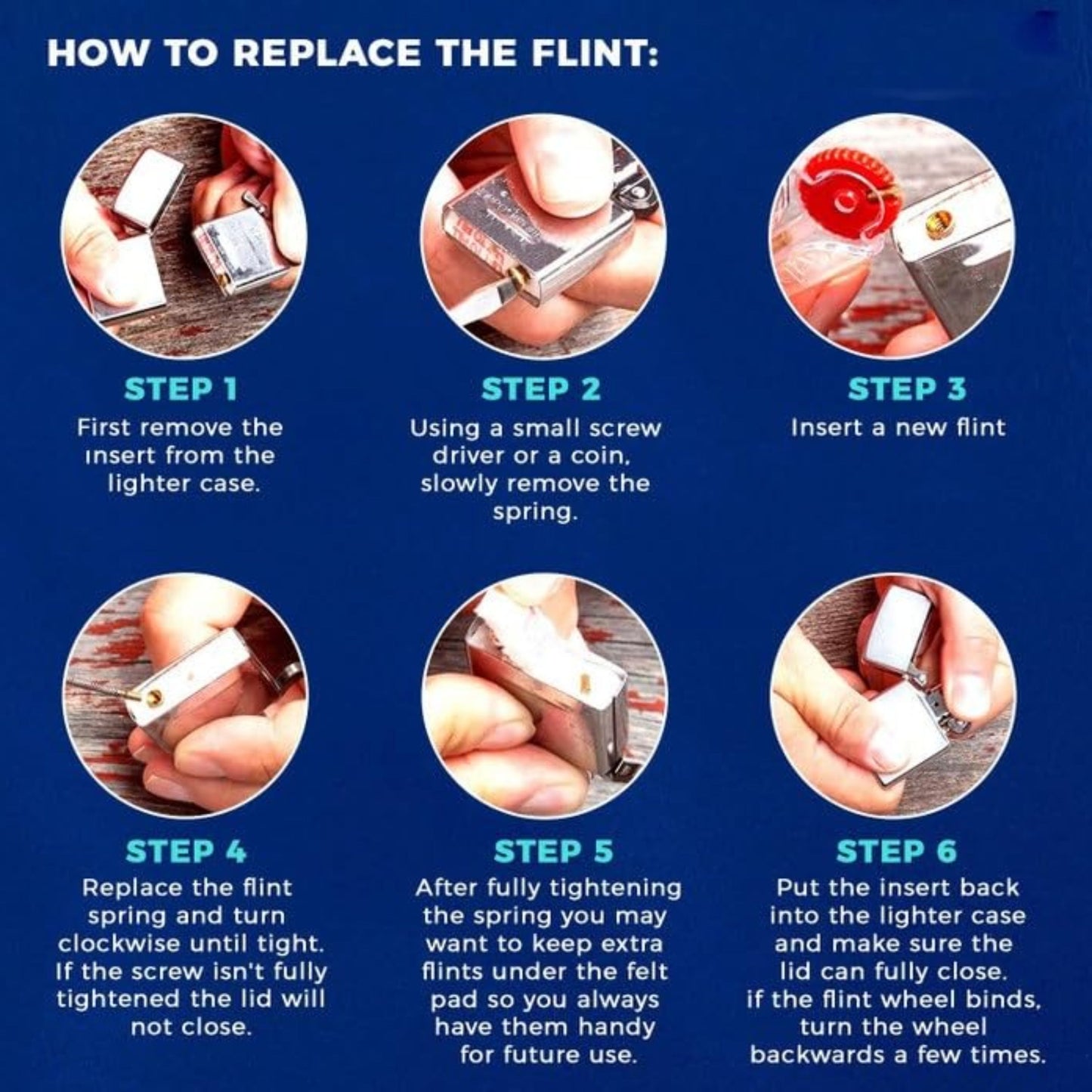 HOW TO REPLACE THE FLINT:

STEP 1
First remove the insert from the lighter case.

STEP 2
Using a small screw driver or a coin, slowly remove the spring.

STEP 3
Insert a new flint

STEP 4
Replace the flint spring and turn clockwise until tight. If the screw isn't fully tightened the lid will not close.

STEP 5
After fully tightening the spring you may want to keep extra flints under the felt pad so you always have them handy for future use.

STEP 6
Put the insert back into the lighter case and make sure the lid can fully close. if the flint wheel binds, turn the wheel backwards a few times.