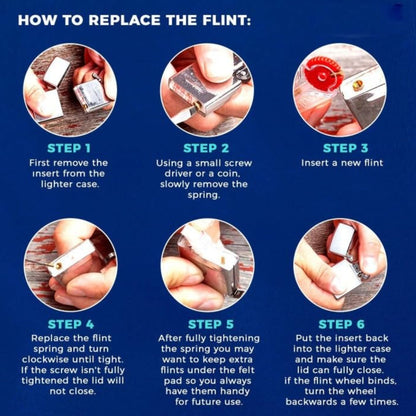 HOW TO REPLACE THE FLINT:

STEP 1
First remove the insert from the lighter case.

STEP 2
Using a small screw driver or a coin, slowly remove the spring.

STEP 3
Insert a new flint

STEP 4
Replace the flint spring and turn clockwise until tight. If the screw isn't fully tightened the lid will not close.

STEP 5
After fully tightening the spring you may want to keep extra flints under the felt pad so you always have them handy for future use.

STEP 6
Put the insert back into the lighter case and make sure the lid can fully close. if the flint wheel binds, turn the wheel backwards a few times.