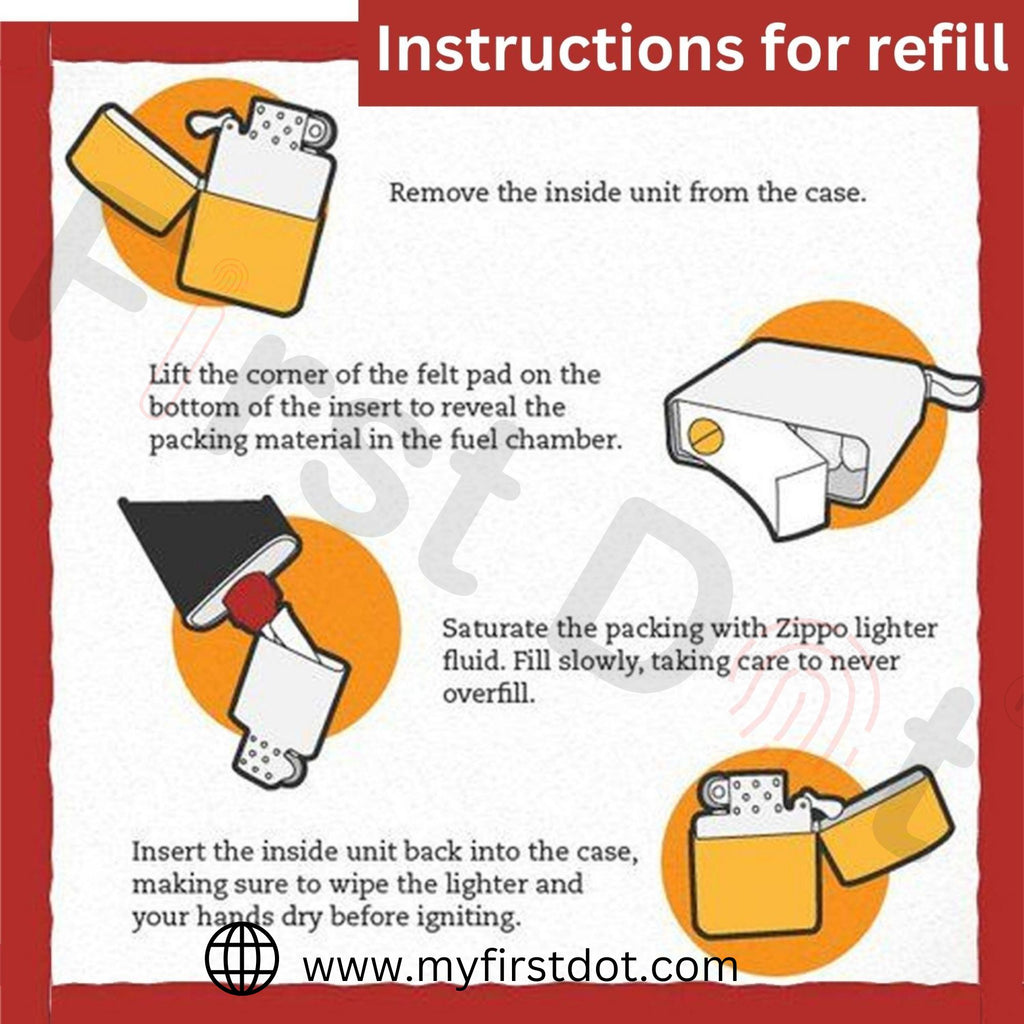 Instructions for refill

Remove the inside unit from the case.

Lift the corner of the felt pad on the bottom of the insert to reveal the packing material in the fuel chamber.

Saturate the packing with Zippo lighter fluid. Fill slowly, taking care to never overfill.

Insert the inside unit back into the case, making sure to wipe the lighter and your hands dry before igniting.

www.myfirstdot.com

First Dot