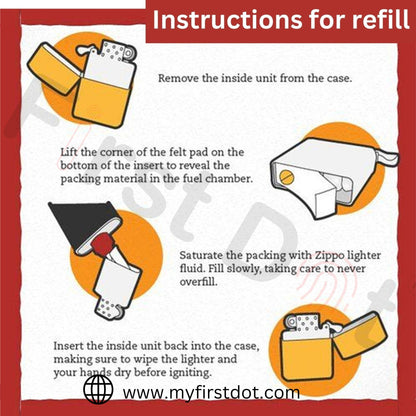 Instructions for refill

Remove the inside unit from the case.

Lift the corner of the felt pad on the bottom of the insert to reveal the packing material in the fuel chamber.

Saturate the packing with Zippo lighter fluid. Fill slowly, taking care to never overfill.

Insert the inside unit back into the case, making sure to wipe the lighter and your hands dry before igniting.

www.myfirstdot.com

First Dot