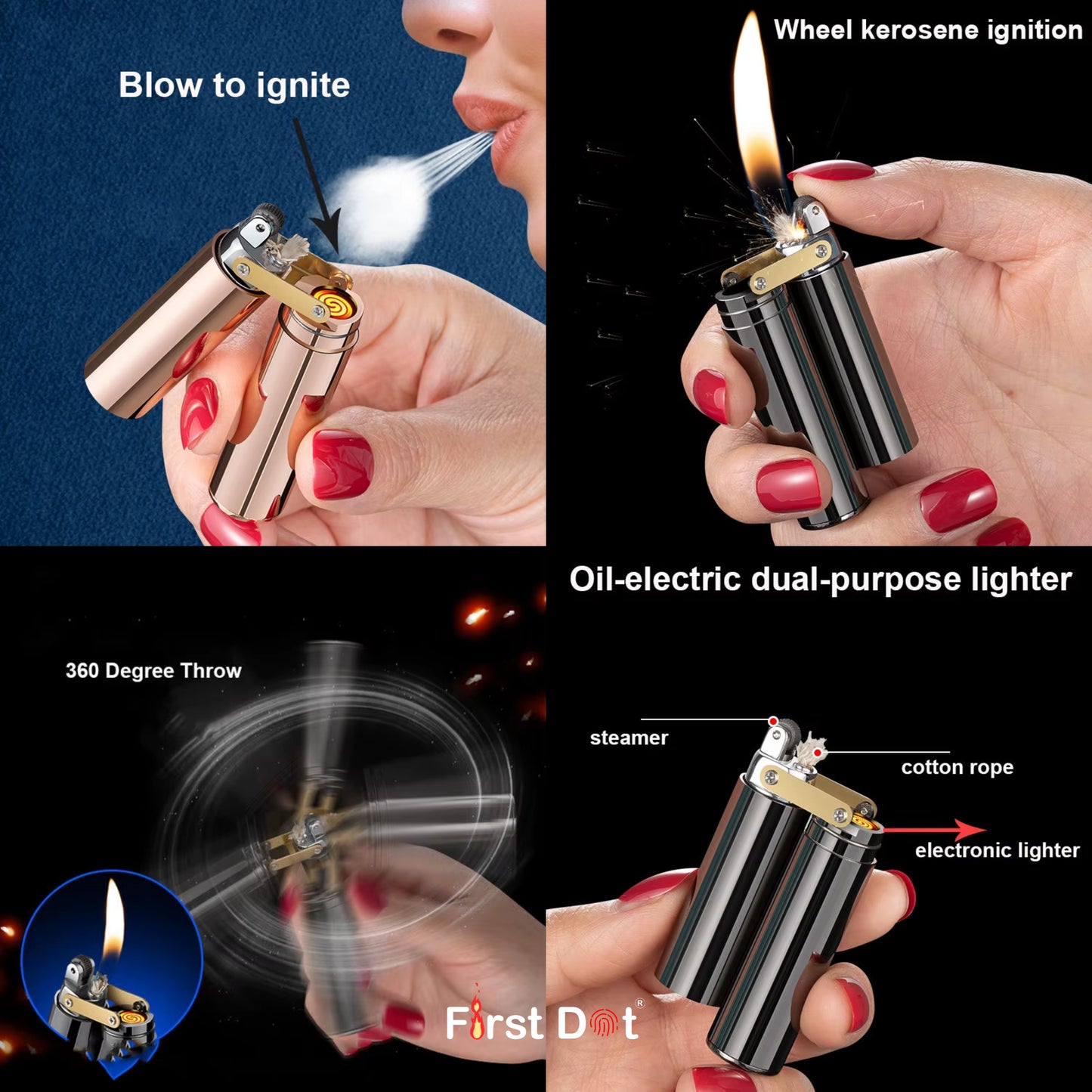 Blow to ignite

Wheel kerosene ignition

Oil-electric dual-purpose lighter

360 Degree Throw

steamer

cotton rope

electronic lighter

First Dot®