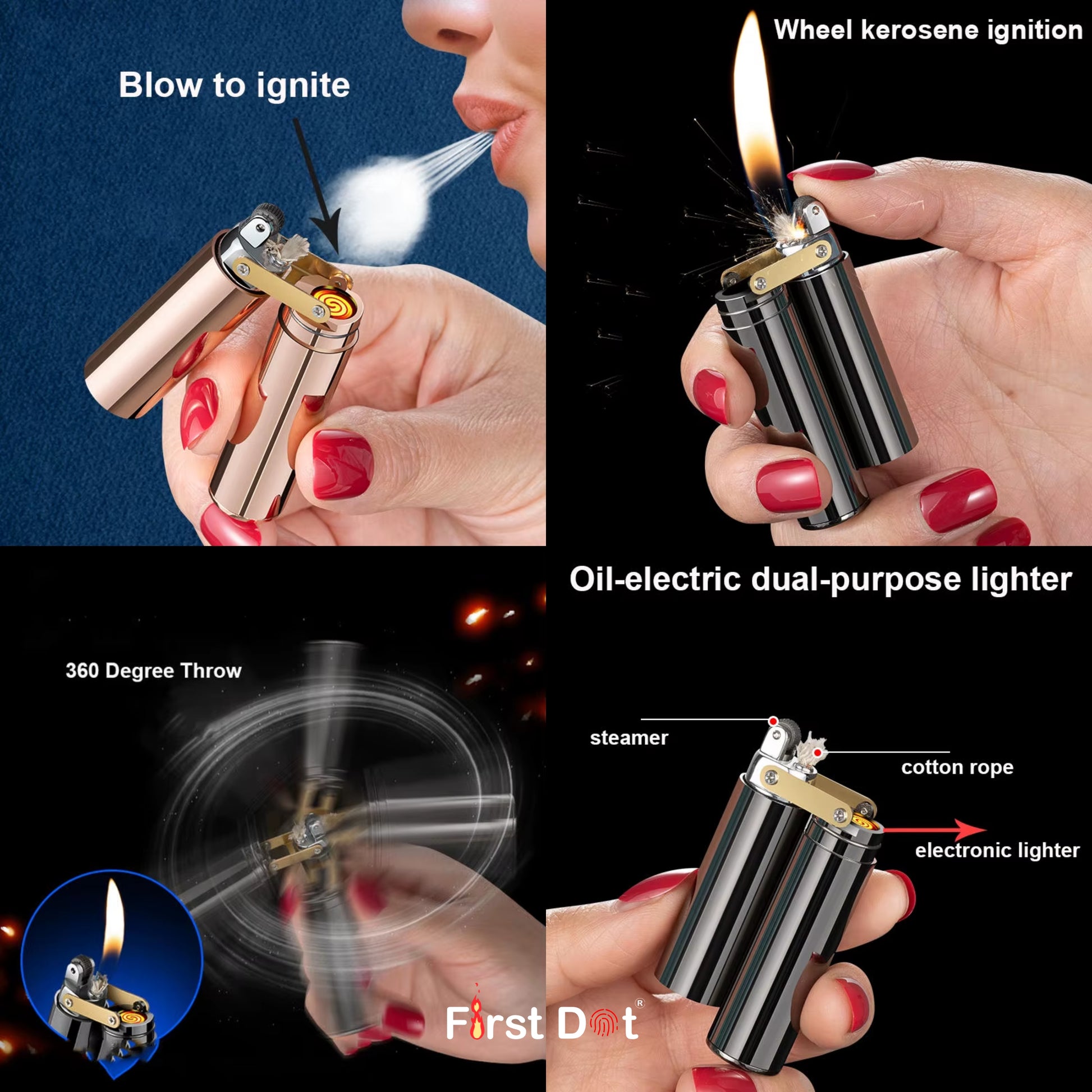 Blow to ignite

Wheel kerosene ignition

360 Degree Throw

Oil-electric dual-purpose lighter

steamer

cotton rope

electronic lighter

First Dot®