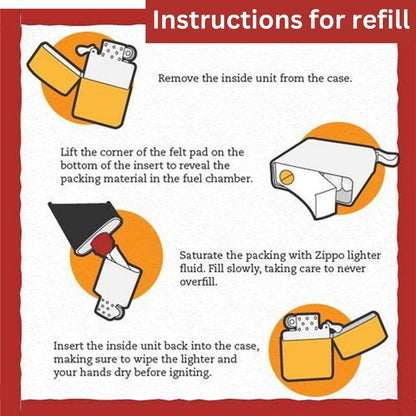 Instructions for refill

Remove the inside unit from the case.

Lift the corner of the felt pad on the bottom of the insert to reveal the packing material in the fuel chamber.

Saturate the packing with Zippo lighter fluid. Fill slowly, taking care to never overfill.

Insert the inside unit back into the case, making sure to wipe the lighter and your hands dry before igniting.