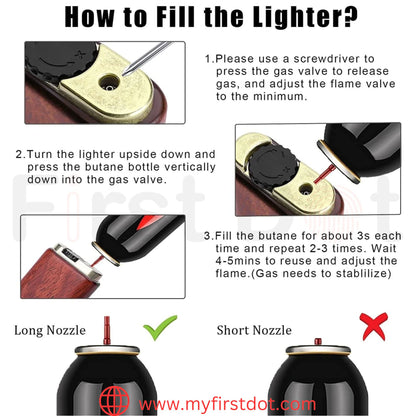 How to Fill the Lighter?

1.Please use a screwdriver to press the gas valve to release gas, and adjust the flame valve to the minimum.

2.Turn the lighter upside down and press the butane bottle vertically down into the gas valve.

First Dot

3.Fill the butane for about 3s each time and repeat 2-3 times. Wait 4-5mins to reuse and adjust the flame.(Gas needs to stablilize)

Long Nozzle

Short Nozzle

www.myfirstdot.com