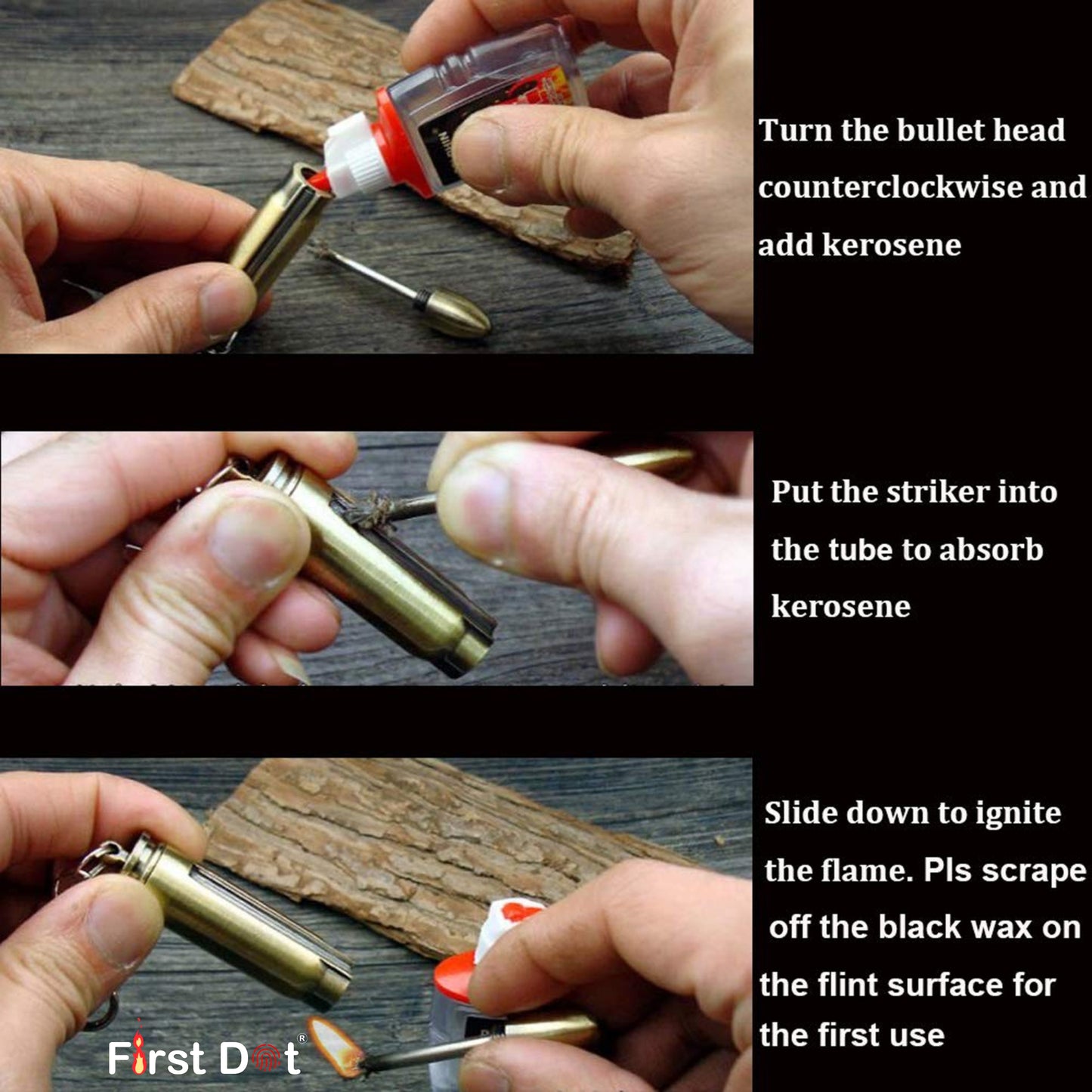 Turn the bullet head counterclockwise and add kerosene

Put the striker into the tube to absorb kerosene

Slide down to ignite the flame. Pls scrape off the black wax on the flint surface for the first use

First Dot®