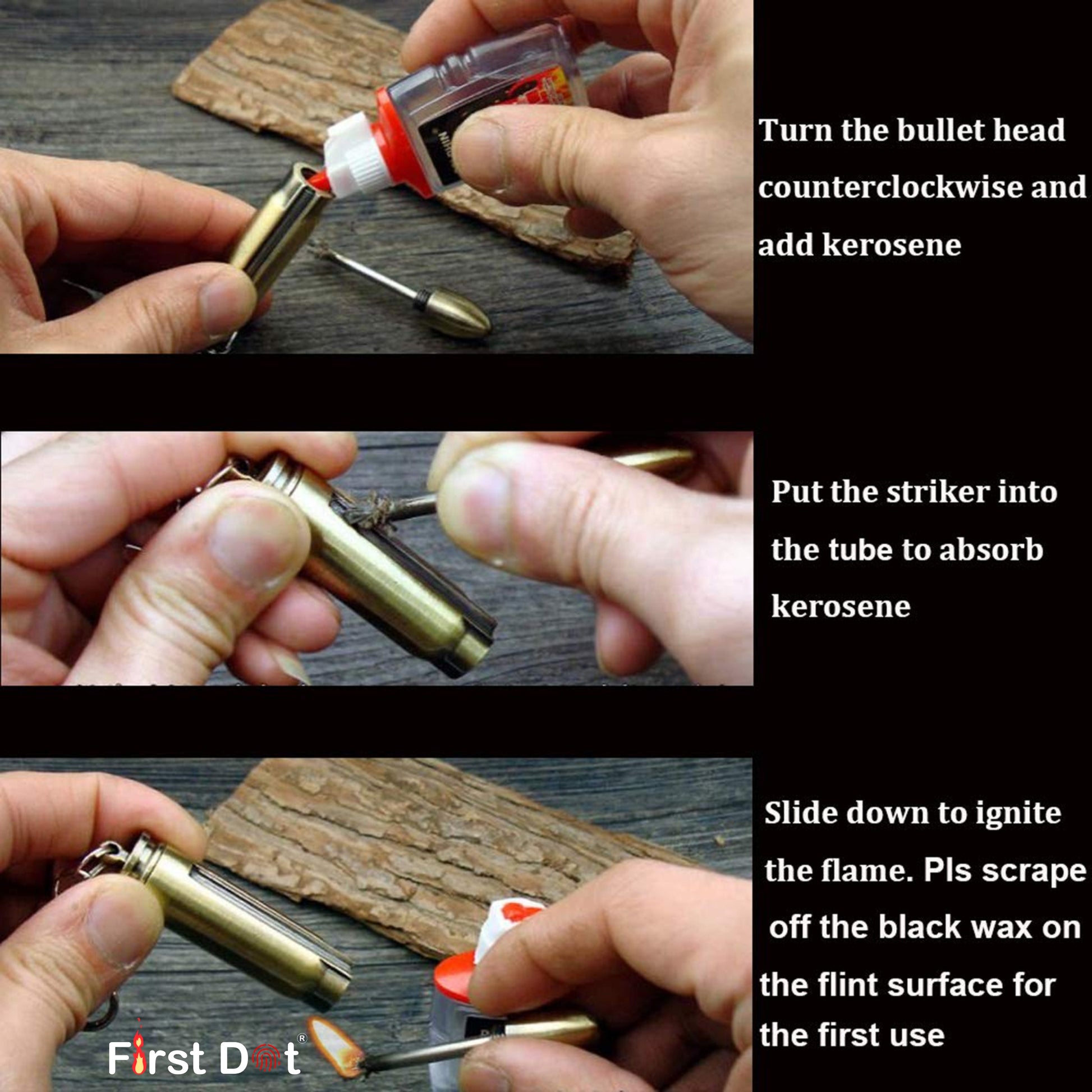 Turn the bullet head counterclockwise and add kerosene

Put the striker into the tube to absorb kerosene

Slide down to ignite the flame. Pls scrape off the black wax on the flint surface for the first use

First Dot®