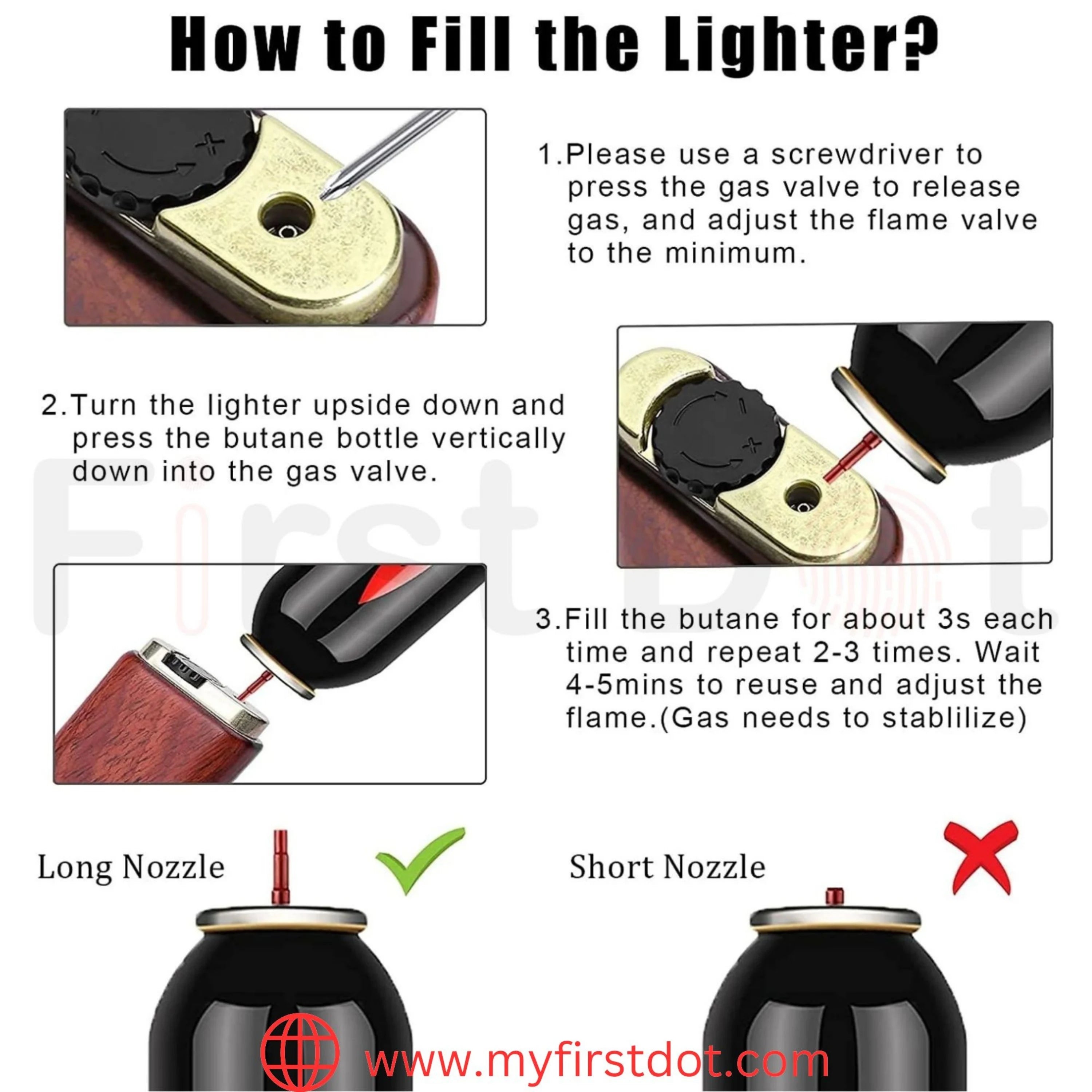 How to Fill the Lighter?

1.Please use a screwdriver to press the gas valve to release gas, and adjust the flame valve to the minimum.

2.Turn the lighter upside down and press the butane bottle vertically down into the gas valve.

3.Fill the butane for about 3s each time and repeat 2-3 times. Wait 4-5mins to reuse and adjust the flame.(Gas needs to stablilize)

First Dot

Long Nozzle

Short Nozzle

www.myfirstdot.com