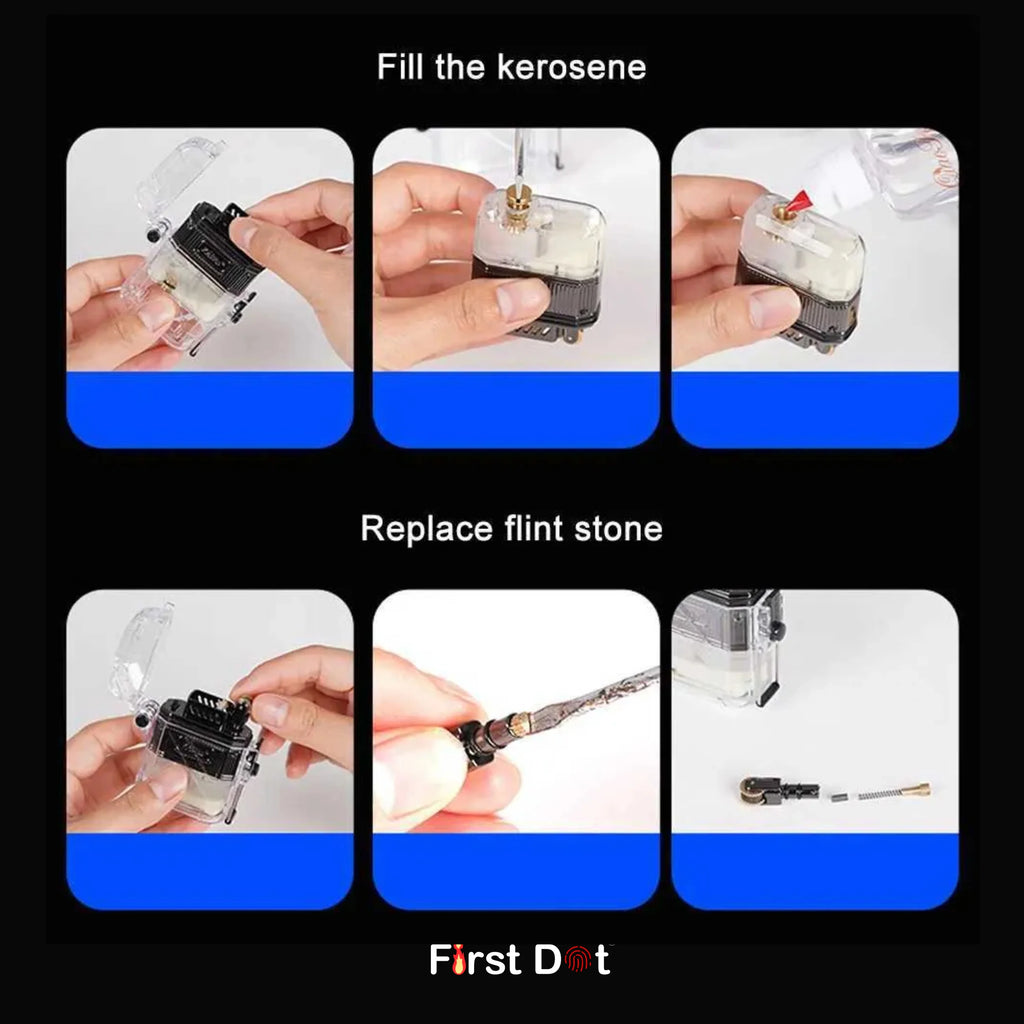 Fill the kerosene

Replace flint stone

First Dot